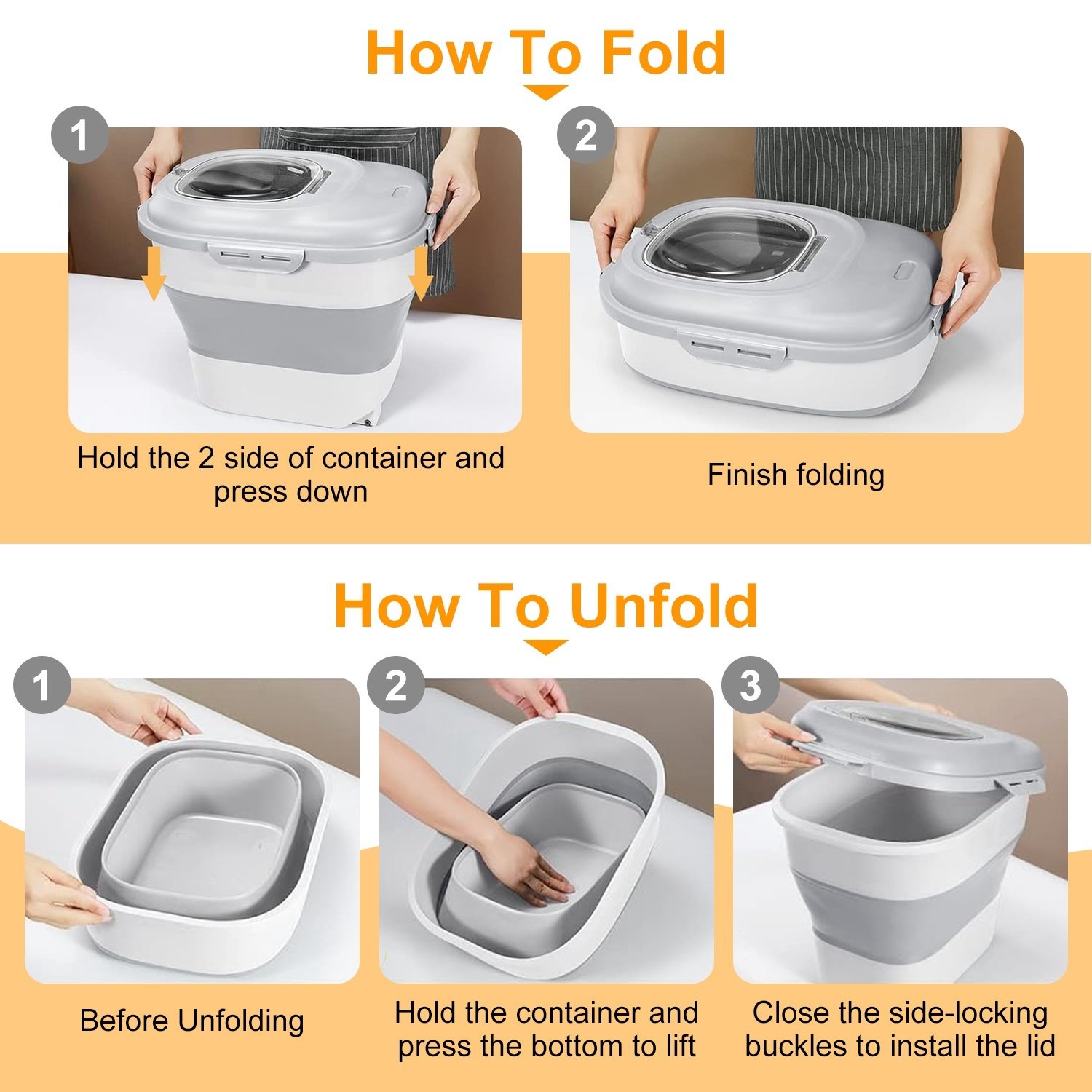 How To Fold

1

Hold the 2 side of container and press down

2

Finish folding

How To Unfold

1

Before Unfolding

2

Hold the container and press the bottom to lift

3

Close the side-locking buckles to install the lid